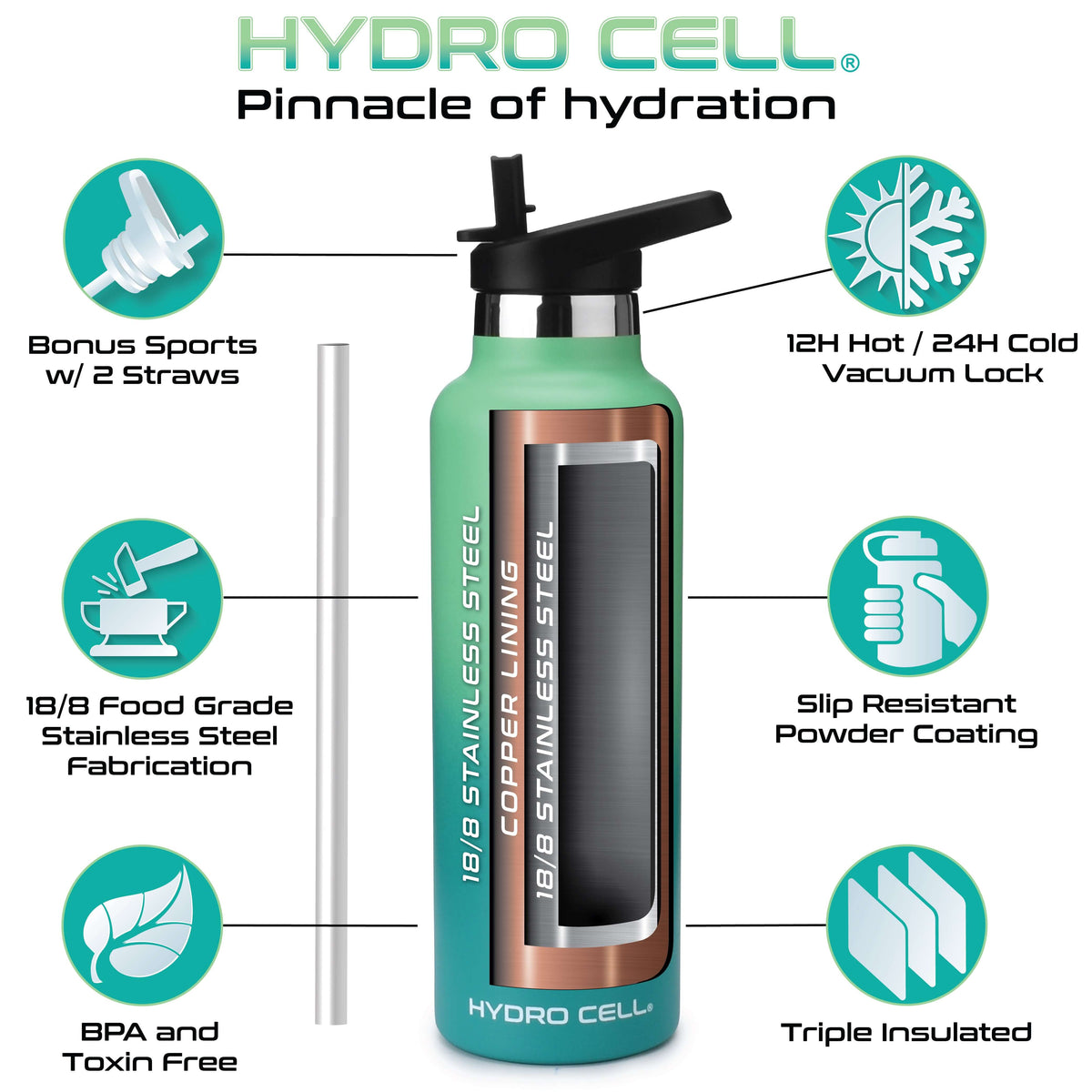 HYDRO CELL®
Pinnacle of hydration

Bonus Sports w/ 2 Straws

18/8 Food Grade Stainless Steel Fabrication

BPA and Toxin Free

18/8 STAINLESS STEEL
COPPER LINING
18/8 STAINLESS STEEL

HYDRO CELL®

12H Hot / 24H Cold Vacuum Lock

Slip Resistant Powder Coating

Triple Insulated